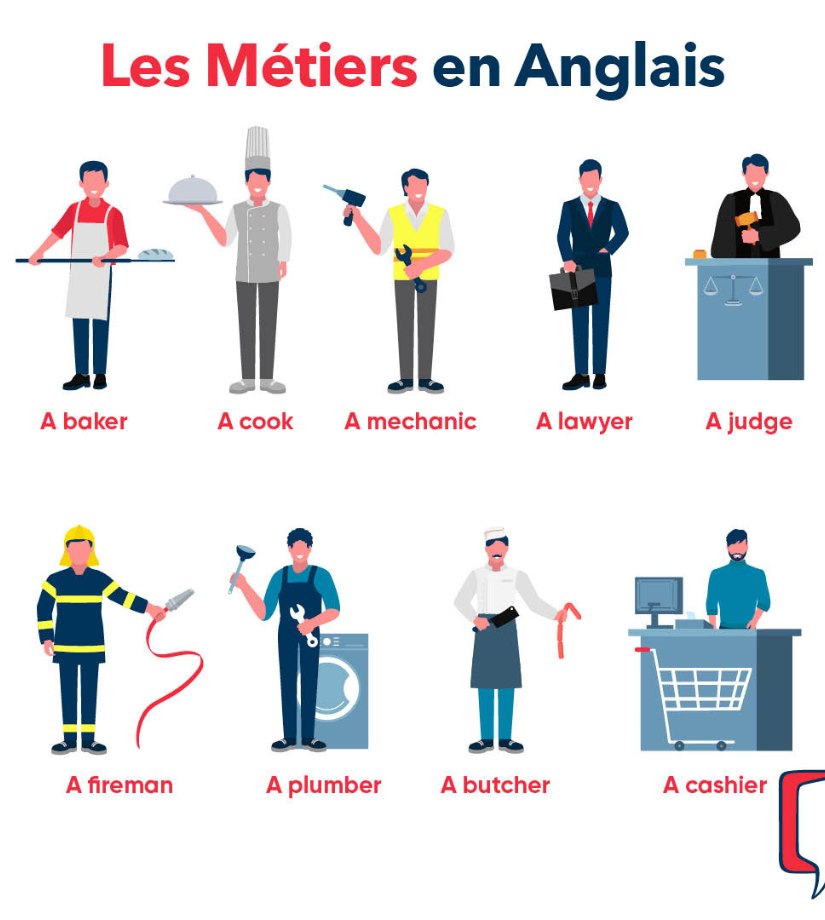 Les Métiers en Anglais

A baker

A cook

A mechanic

A lawyer

A judge

A fireman

A plumber

A butcher

A cashier